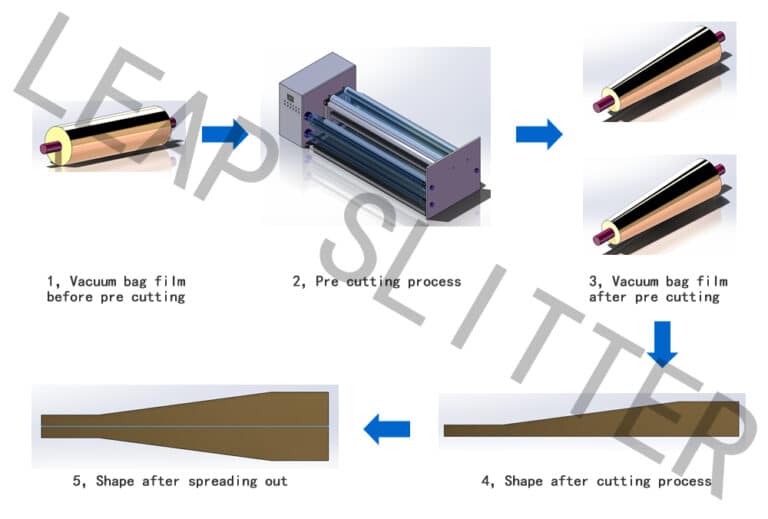 LEAP SLITTER

1, Vacuum bag film before pre cutting

2, Pre cutting process

3, Vacuum bag film after pre cutting

4, Shape after cutting process

5, Shape after spreading out